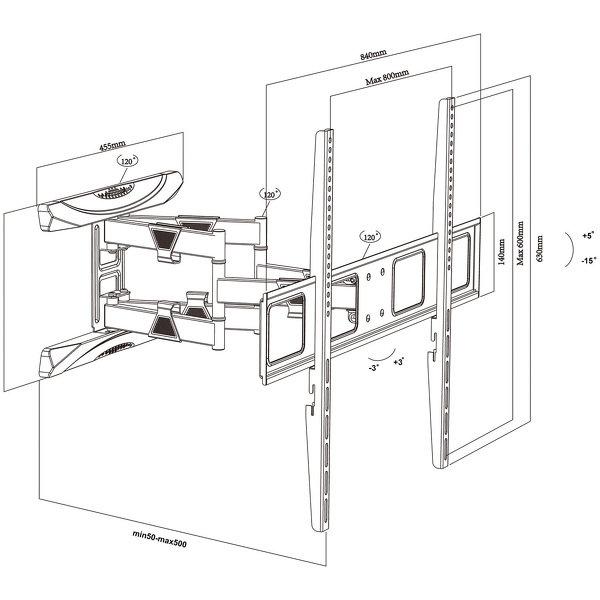 840mm

Max 800mm

455mm

120°

120°

120°

140mm

Max 600mm

630mm

+5°

-15°

-3°

+3°

min50-max500