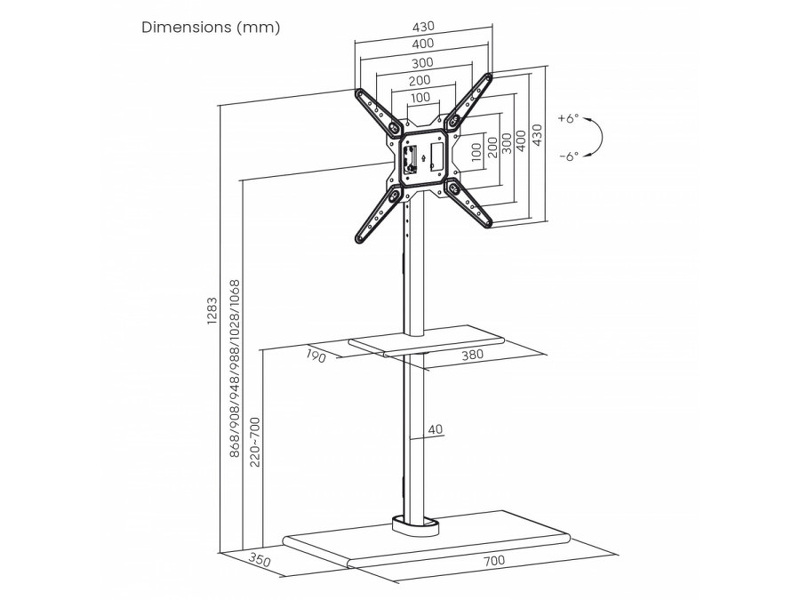 Dimensions (mm)

430
400
300
200
100

100
200
300
400
430

+6°
-6°

1283
868/908/948/988/1028/1068
220~700

190
380
40

350
700