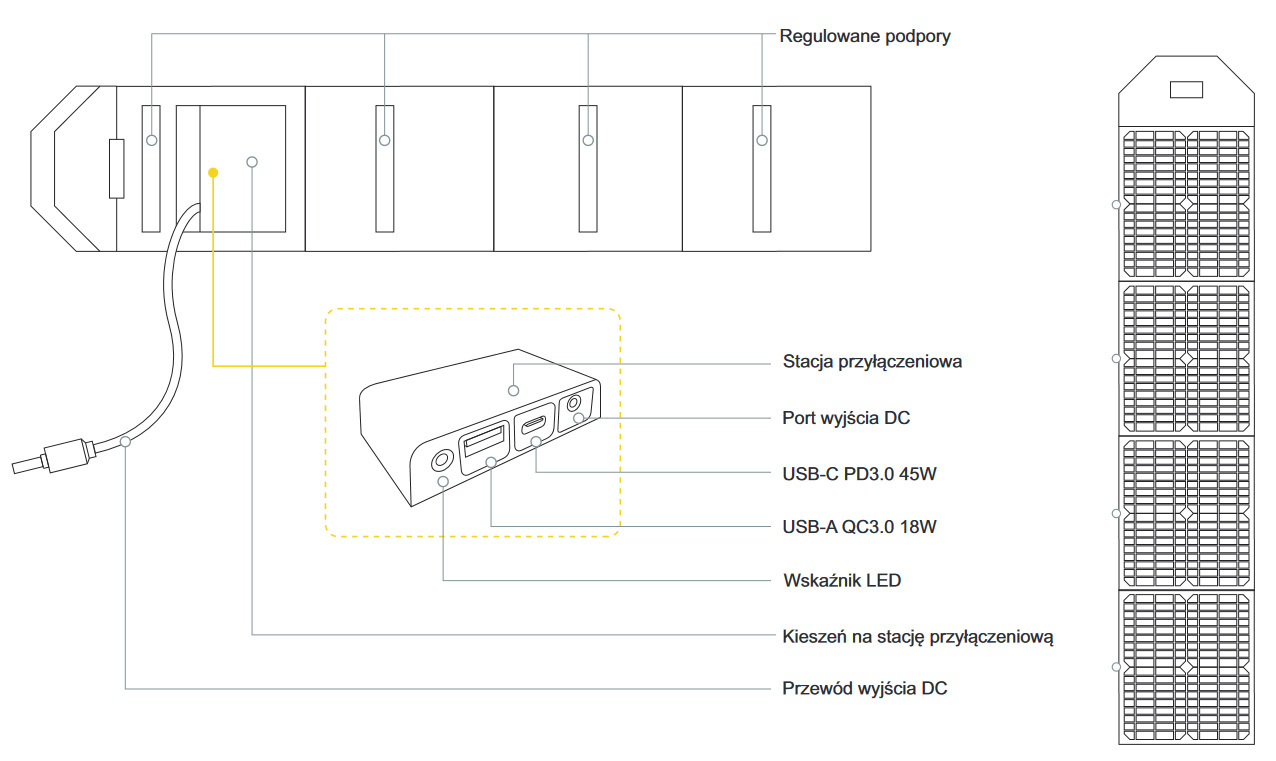 Regulowane podpory

Stacja przyłączeniowa

Port wyjścia DC

USB-C PD3.0 45W

USB-A QC3.0 18W

Wskaźnik LED

Kieszeń na stację przyłączeniową

Przewód wyjścia DC