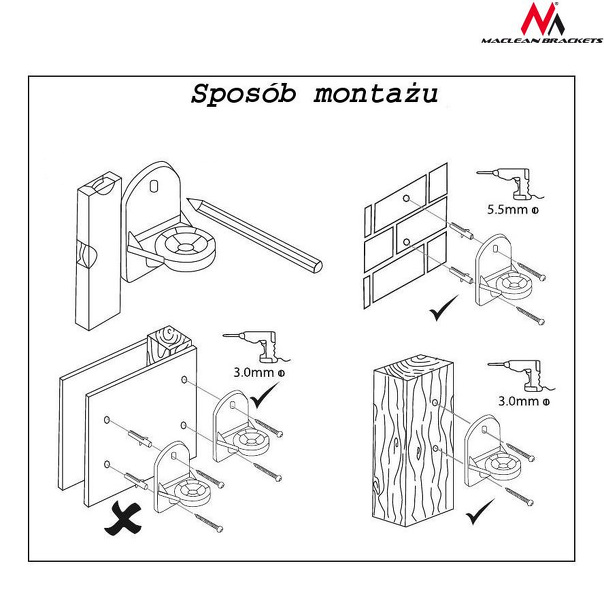 MACLEAN BRACKETS

Sposób montażu

5.5mm Φ

3.0mm Φ

3.0mm Φ