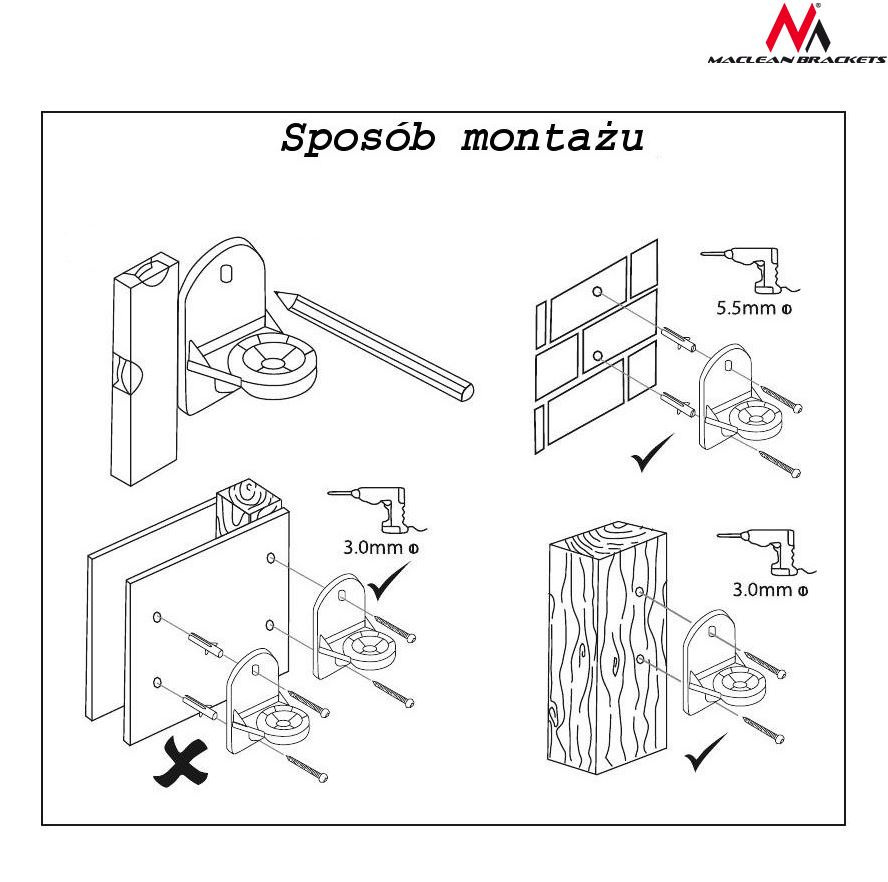 MACLEAN BRACKETS

Sposób montażu

5.5mm Φ

3.0mm Φ

3.0mm Φ