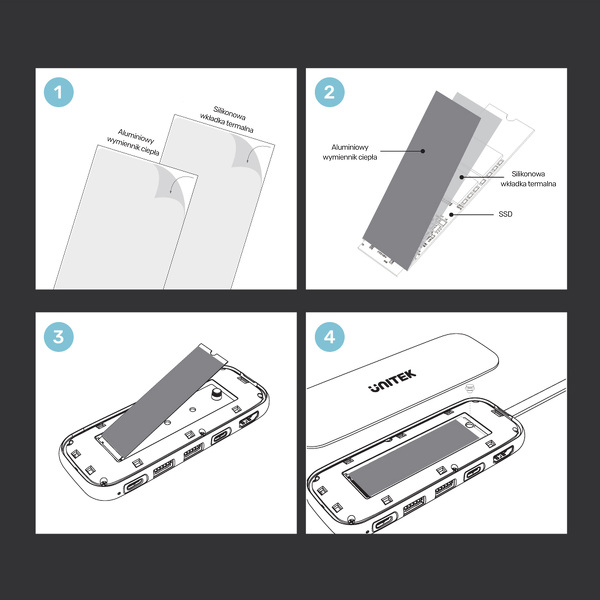 1

Aluminiowy wymiennik ciepła

Silikonowa wkładka termalna

2

Aluminiowy wymiennik ciepła

Silikonowa wkładka termalna

SSD

3

4

UNITEK