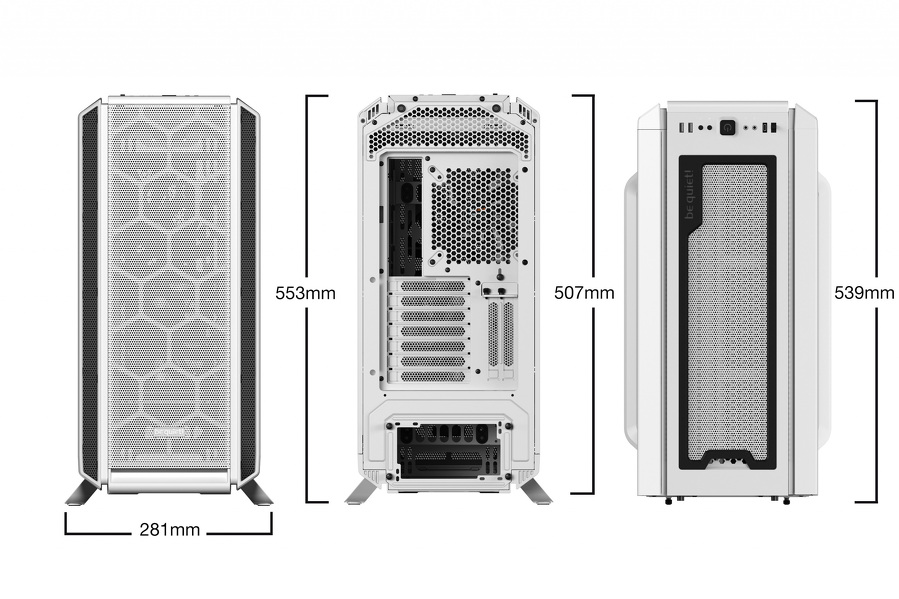 553mm

507mm

be quiet!

539mm

281mm