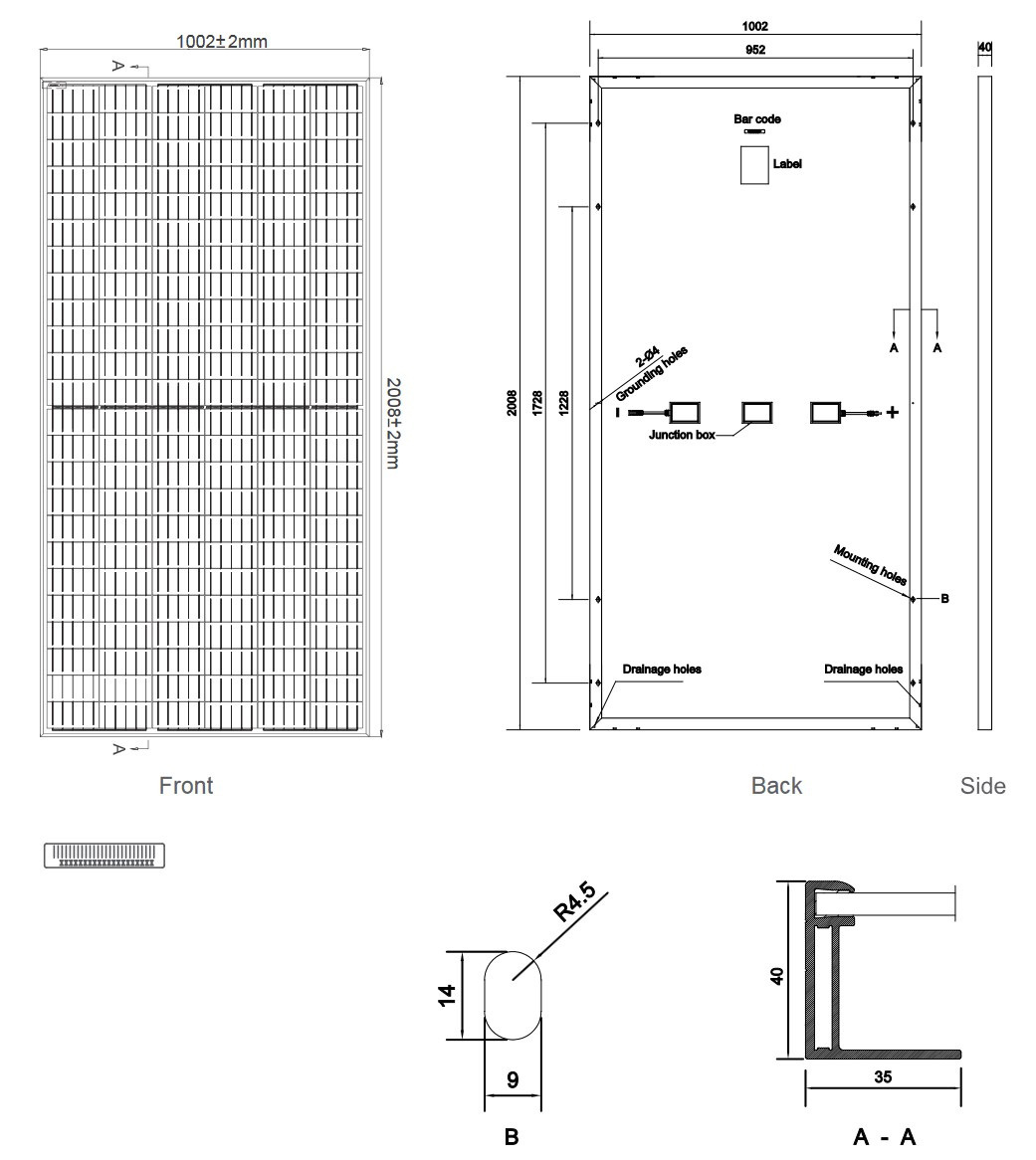 1002±2mm

A

2008±2mm

A

Front

1002

952

40

Bar code

Label

2008

1728

1228

2-Ø4 Grounding holes

A A

Junction box

Mounting holes

B

Drainage holes

Drainage holes

Back

Side

R4.5

14

9

B

40

35

A - A