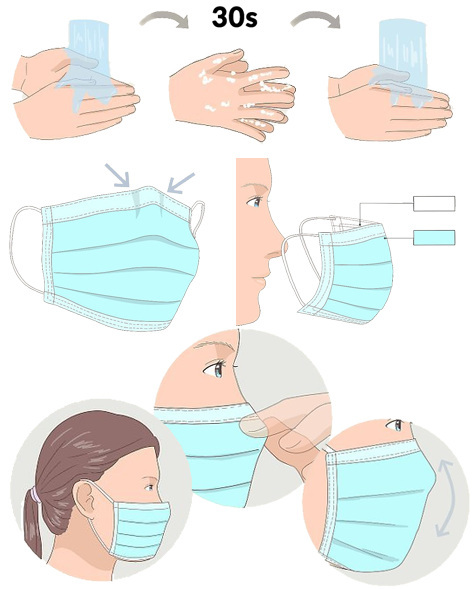 30s